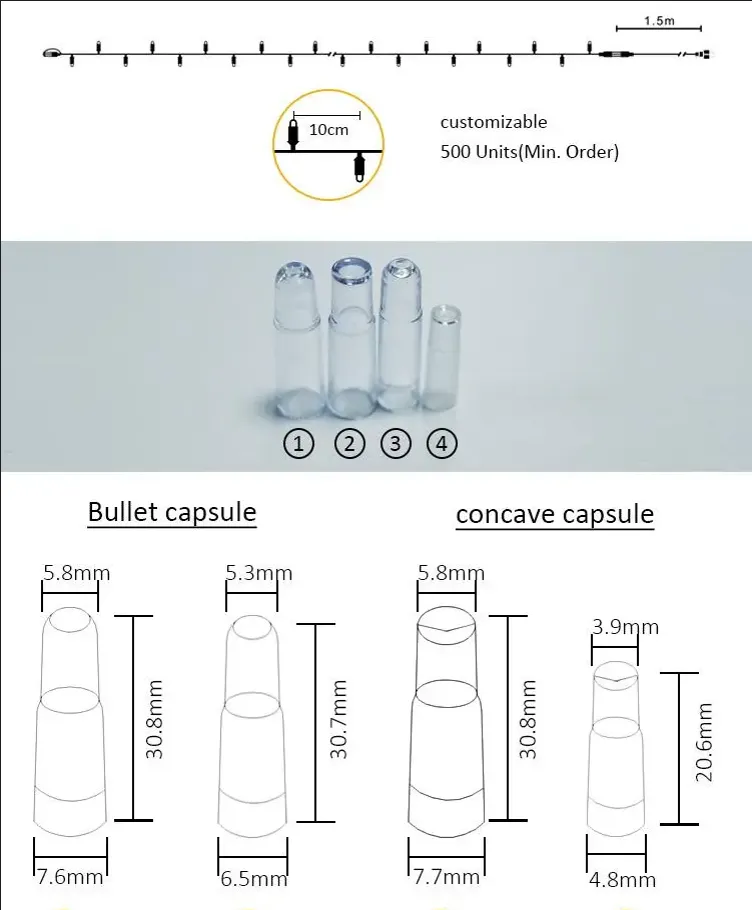 1.5m

10cm

customizable
500 Units(Min. Order)

① ② ③ ④

Bullet capsule

concave capsule

5.8mm
30.8mm
7.6mm

5.3mm
30.7mm
6.5mm

5.8mm
30.8mm
7.7mm

3.9mm
20.6mm
4.8mm